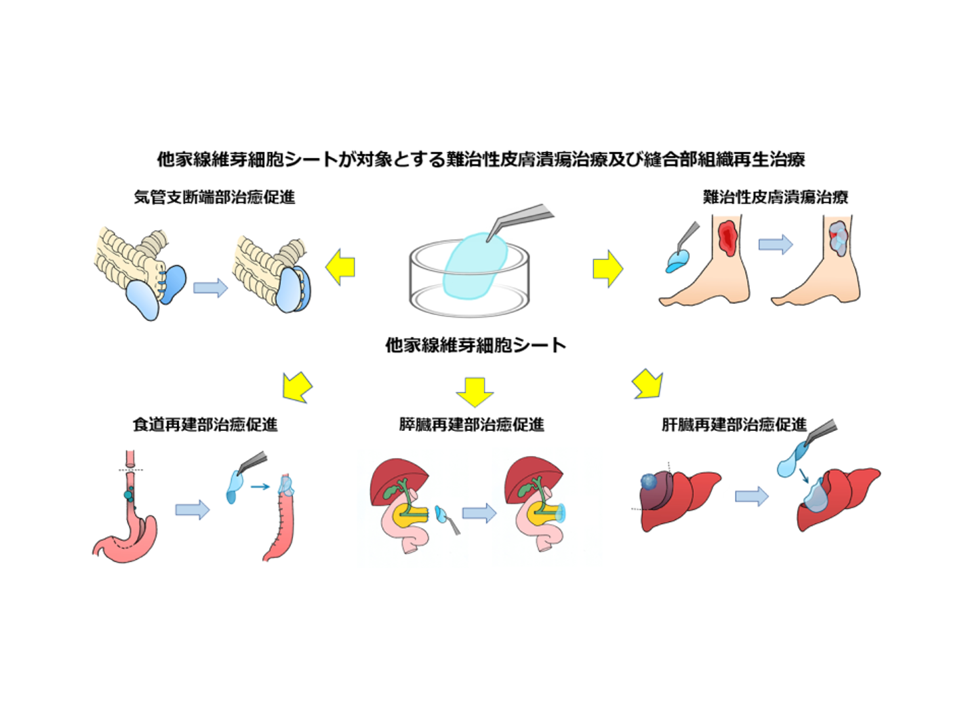 他家線維芽細胞シートが対象とする難治性皮膚潰瘍治療及び縫合部組織再生治療

気管支断端部治癒促進

難治性皮膚潰瘍治療

他家線維芽細胞シート

食道再建部治癒促進

膵臓再建部治癒促進

肝臓再建部治癒促進