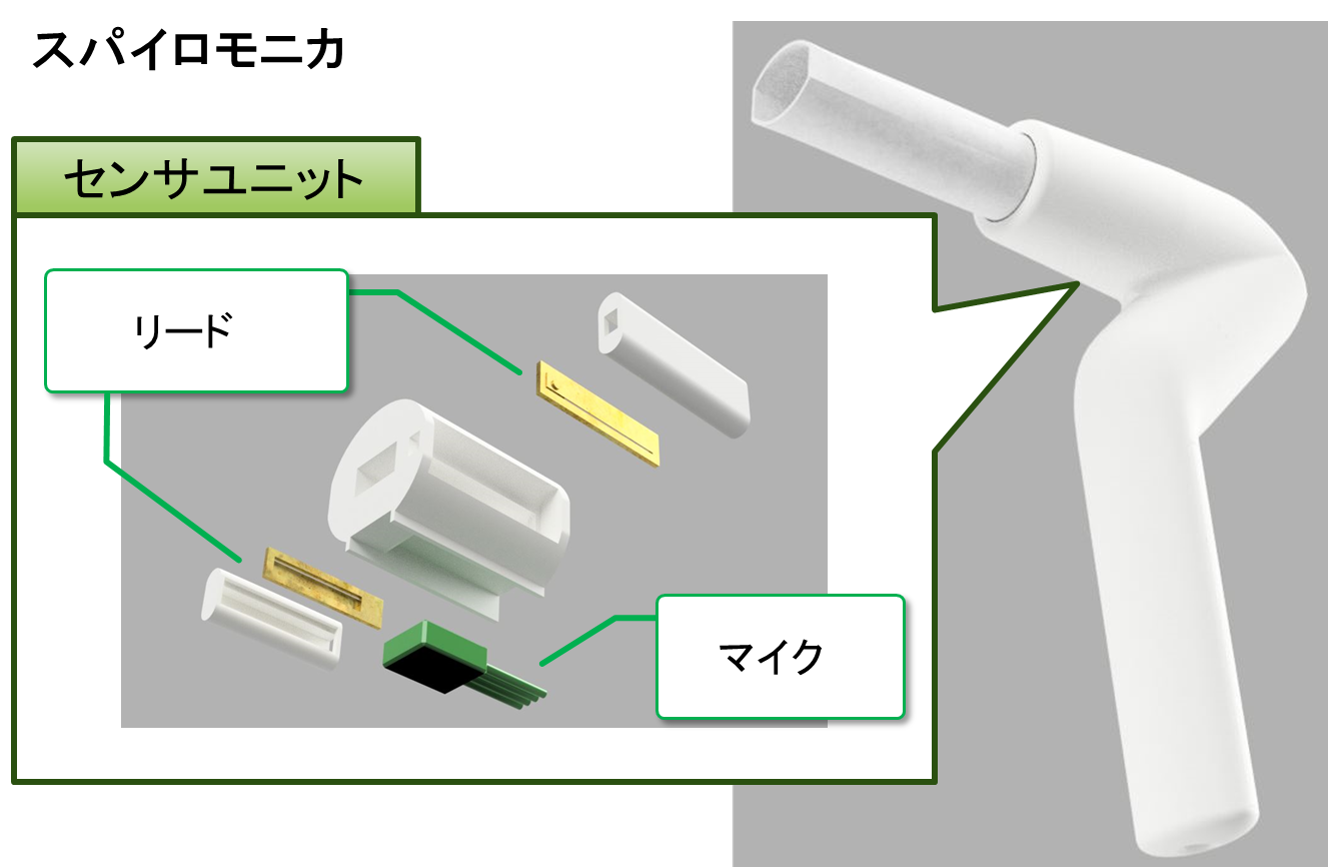 スパイロモニカ

センサユニット

リード

マイク